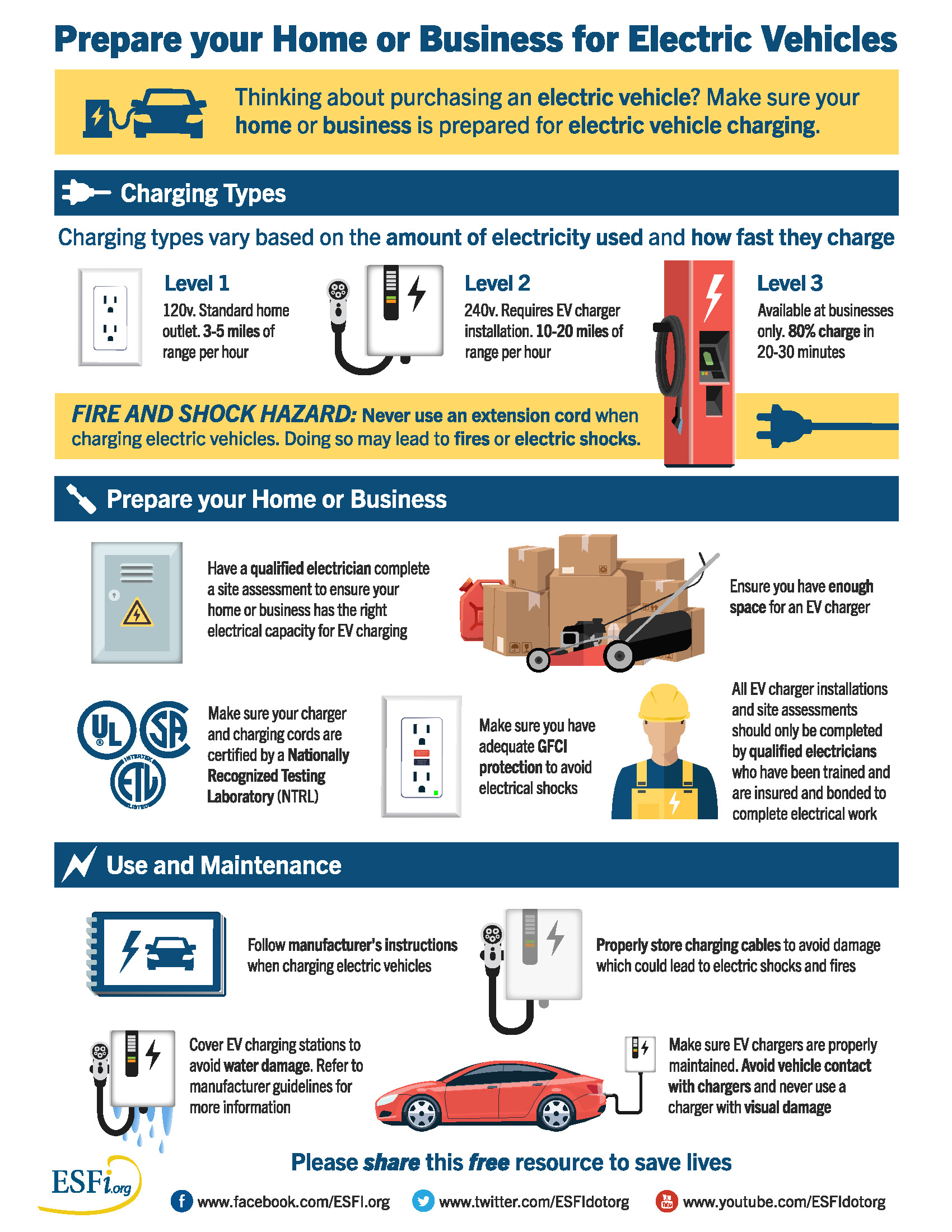 Prepare your Home or Business for Electric Vehicles

Thinking about purchasing an electric vehicle? Make sure your home or business is prepared for electric vehicle charging.

Charging Types

Charging types vary based on the amount of electricity used and how fast they charge

Level 1
120v. Standard home outlet. 3-5 miles of range per hour

Level 2
240v. Requires EV charger installation. 10-20 miles of range per hour

Level 3
Available at businesses only. 80% charge in 20-30 minutes

FIRE AND SHOCK HAZARD: Never use an extension cord when charging electric vehicles. Doing so may lead to fires or electric shocks.

Prepare your Home or Business

Have a qualified electrician complete a site assessment to ensure your home or business has the right electrical capacity for EV charging

Ensure you have enough space for an EV charger

UL SA INTERTEK ETL LISTED

Make sure your charger and charging cords are certified by a Nationally Recognized Testing Laboratory (NTRL)

Make sure you have adequate GFCI protection to avoid electrical shocks

All EV charger installations and site assessments should only be completed by qualified electricians who have been trained and are insured and bonded to complete electrical work

Use and Maintenance

Follow manufacturer's instructions when charging electric vehicles

Properly store charging cables to avoid damage which could lead to electric shocks and fires

Cover EV charging stations to avoid water damage. Refer to manufacturer guidelines for more information

Make sure EV chargers are properly maintained. Avoid vehicle contact with chargers and never use a charger with visual damage

Please share this free resource to save lives

ESFi.org

www.facebook.com/ESFI.org www.twitter.com/ESFIdotorg www.youtube.com/ESFIdotorg