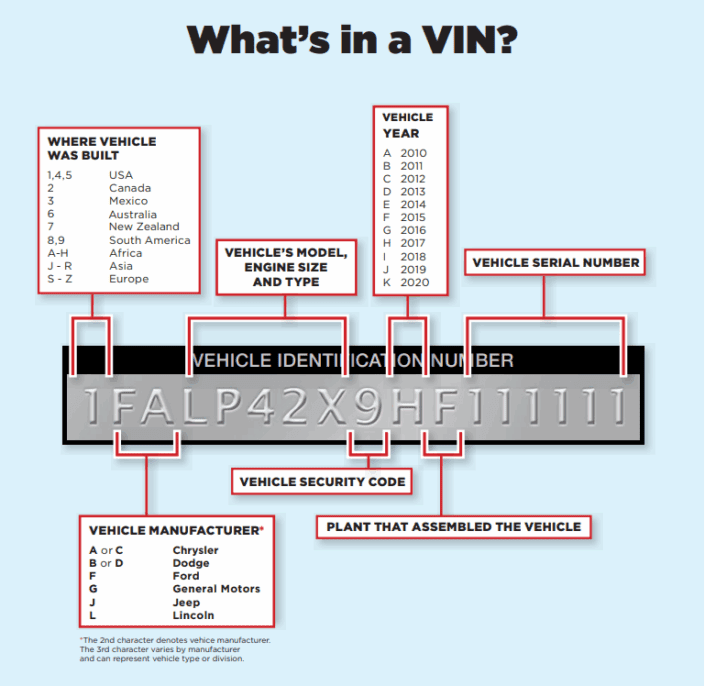 What's in a VIN?

WHERE VEHICLE WAS BUILT

| | |
|---|---|
| 1,4,5 | USA |
| 2 | Canada |
| 3 | Mexico |
| 6 | Australia |
| 7 | New Zealand |
| 8,9 | South America |
| A-H | Africa |
| J - R | Asia |
| S - Z | Europe |

VEHICLE'S MODEL, ENGINE SIZE AND TYPE

VEHICLE YEAR

| | |
|---|---|
| A | 2010 |
| B | 2011 |
| C | 2012 |
| D | 2013 |
| E | 2014 |
| F | 2015 |
| G | 2016 |
| H | 2017 |
| I | 2018 |
| J | 2019 |
| K | 2020 |

VEHICLE SERIAL NUMBER

VEHICLE IDENTIFICATION NUMBER

1FALP42X9HF111111

VEHICLE SECURITY CODE

PLANT THAT ASSEMBLED THE VEHICLE

VEHICLE MANUFACTURER*

| | |
|---|---|
| A or C | Chrysler |
| B or D | Dodge |
| F | Ford |
| G | General Motors |
| J | Jeep |
| L | Lincoln |

*The 2nd character denotes vehice manufacturer. The 3rd character varies by manufacturer and can represent vehicle type or division.